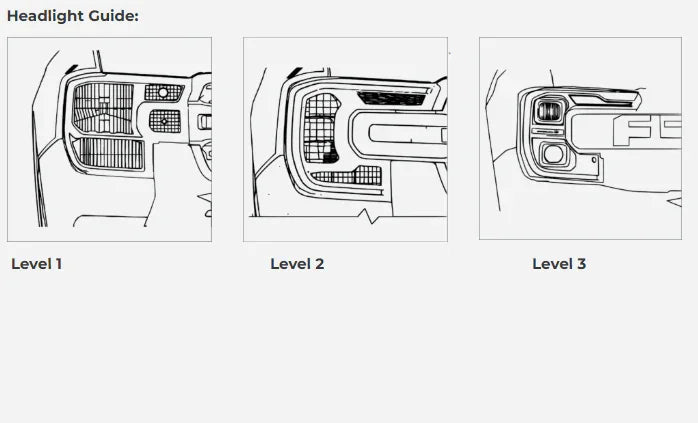 Headlight Guide:

Level 1

Level 2

Level 3