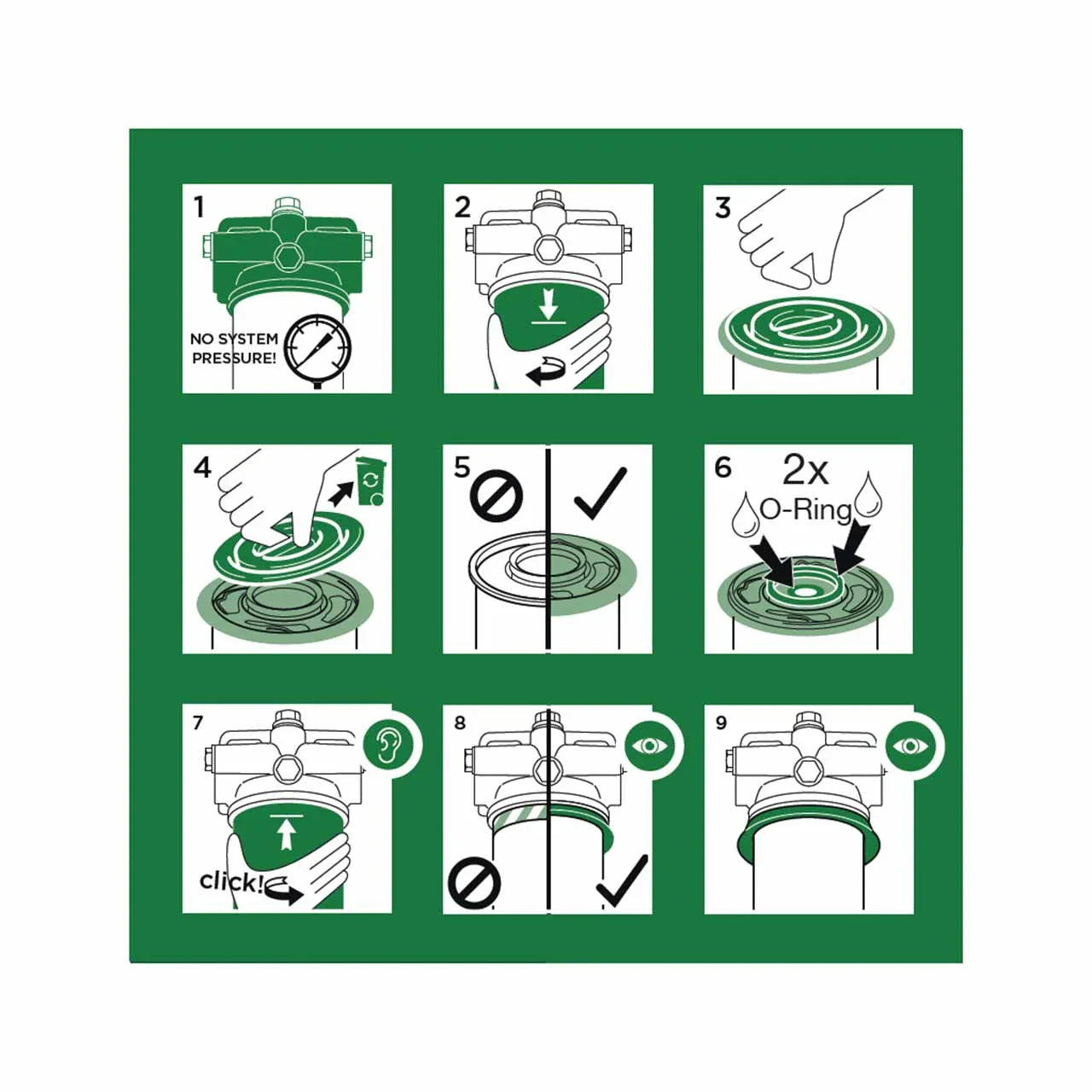 1
NO SYSTEM PRESSURE!

2

3

4

5

6
2x
O-Ring

7
click!

8

9